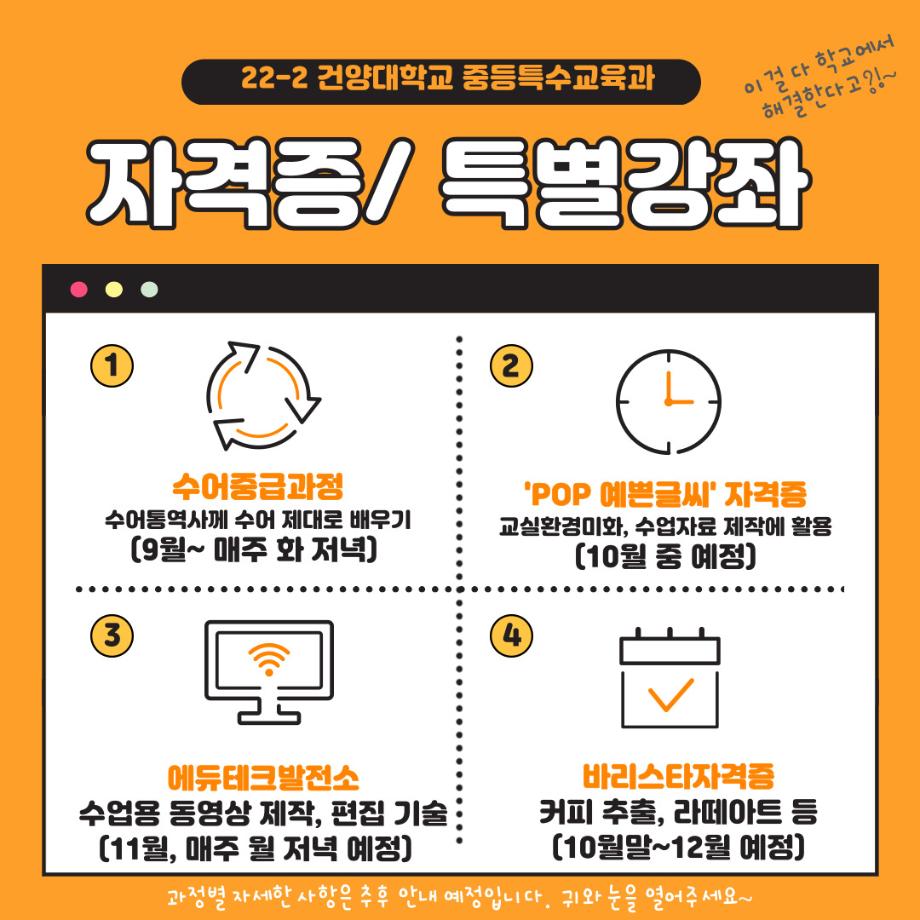 22-2 건양대학교 중등특수교육과

이걸 다 학교에서 해결한다고?!~

자격증/ 특별강좌

1

수어중급과정
수어통역사께 수어 제대로 배우기
(9월~ 매주 화 저녁)

2

'POP 예쁜글씨' 자격증
교실환경미화, 수업자료 제작에 활용
(10월 중 예정)

3

에듀테크발전소
수업용 동영상 제작, 편집 기술
(11월, 매주 월 저녁 예정)

4

바리스타자격증
커피 추출, 라떼아트 등
(10월말~12월 예정)

과정별 자세한 사항은 추후 안내 예정입니다. 귀와 눈을 열어주세요~